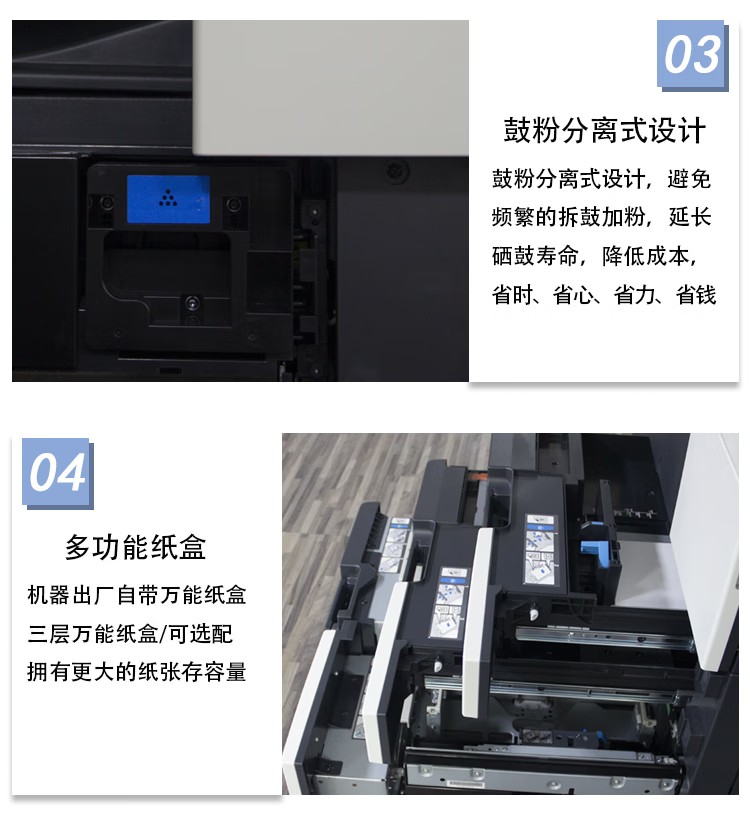 03

鼓粉分离式设计

鼓粉分离式设计，避免频繁的拆鼓加粉，延长硒鼓寿命，降低成本，省时、省心、省力、省钱

04

多功能纸盒

机器出厂自带万能纸盒
三层万能纸盒/可选配
拥有更大的纸张存容量